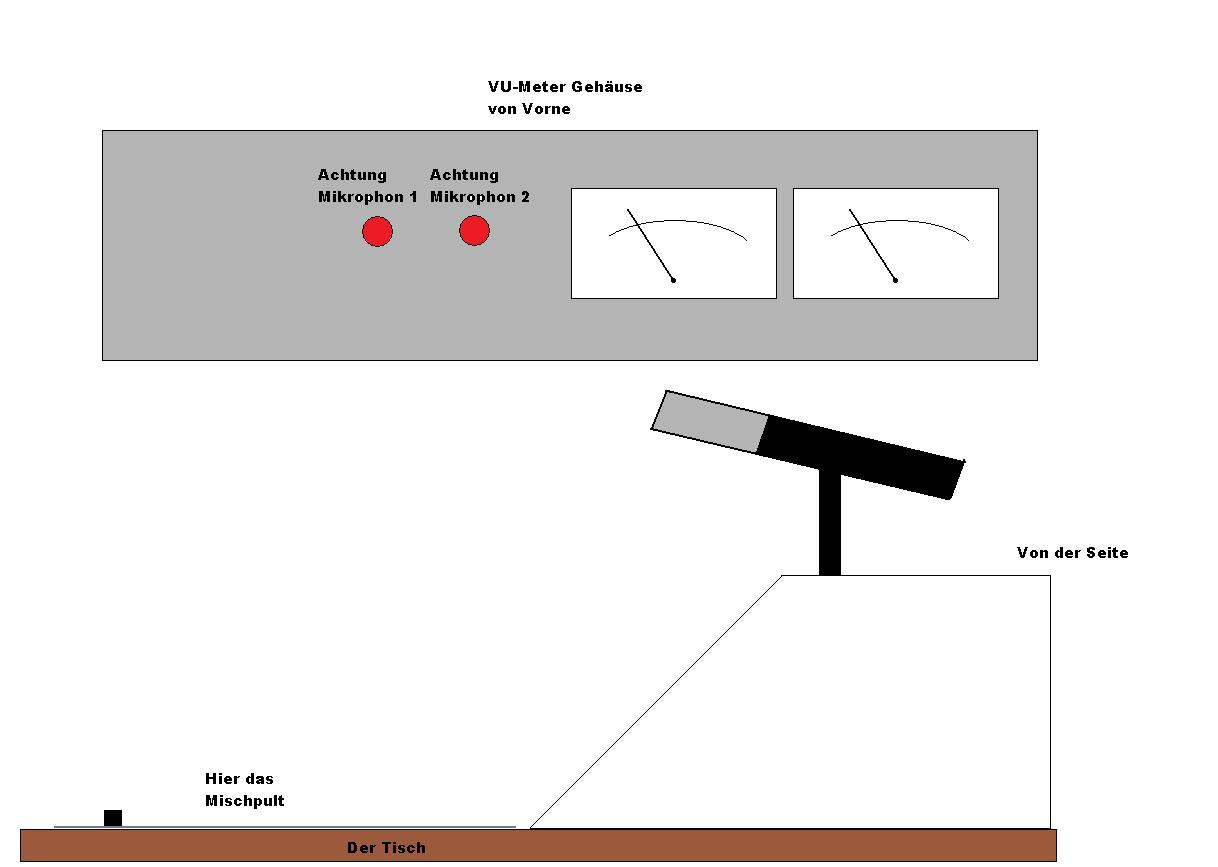 VU-Meter Gehäuse
von Vorne

Achtung
Mikrophon 1

Achtung
Mikrophon 2

Von der Seite

Hier das
Mischpult

Der Tisch